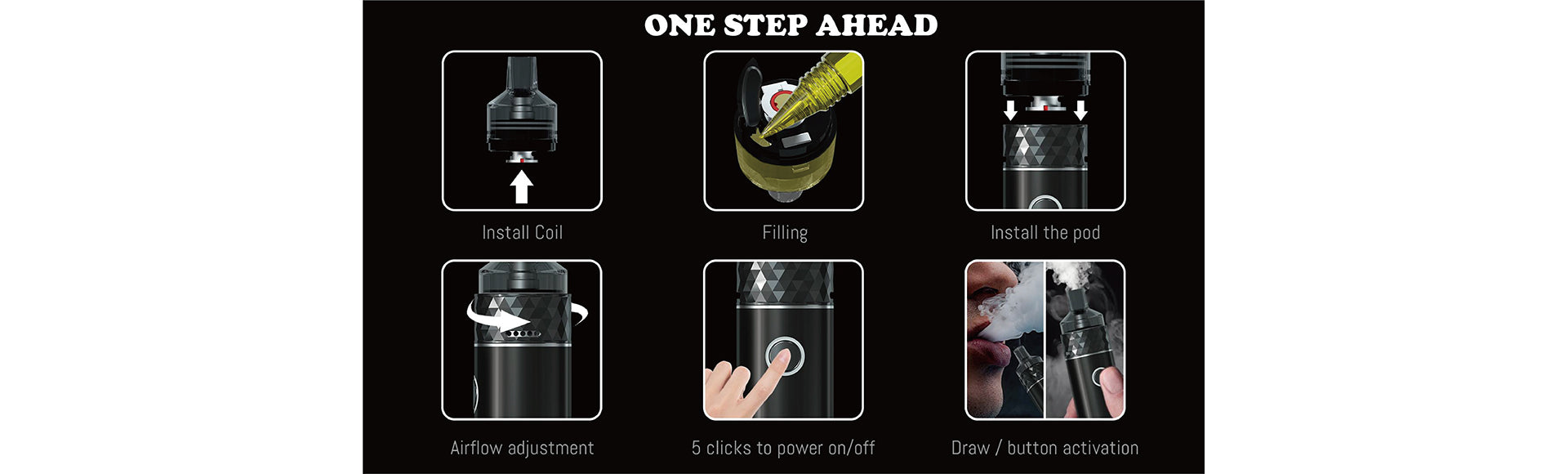 ONE STEP AHEAD

Install Coil

Filling

Install the pod

Airflow adjustment

5 clicks to power on/off

Draw / button activation